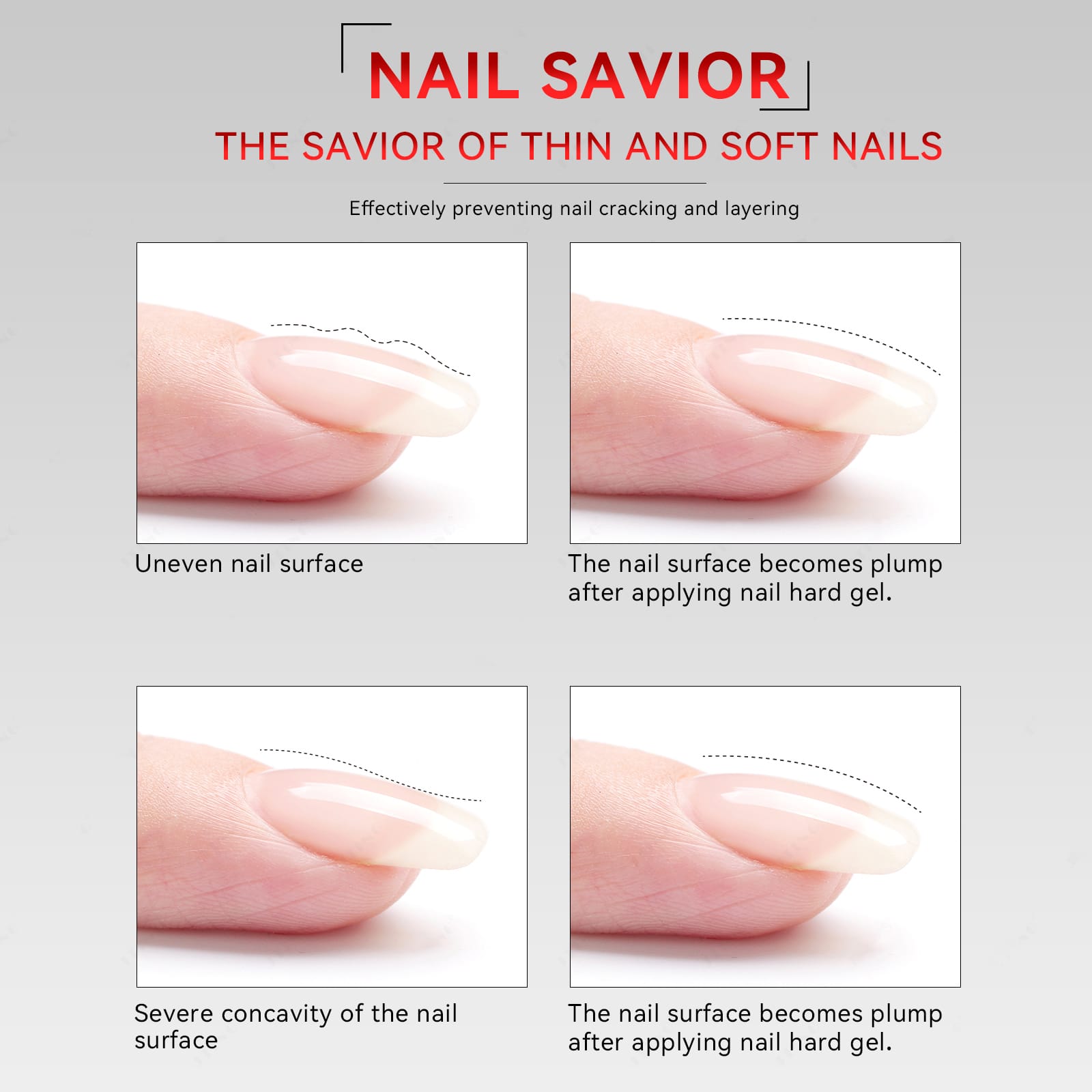 NAIL SAVIOR

THE SAVIOR OF THIN AND SOFT NAILS

Effectively preventing nail cracking and layering

Uneven nail surface

The nail surface becomes plump after applying nail hard gel.

Severe concavity of the nail surface

The nail surface becomes plump after applying nail hard gel.