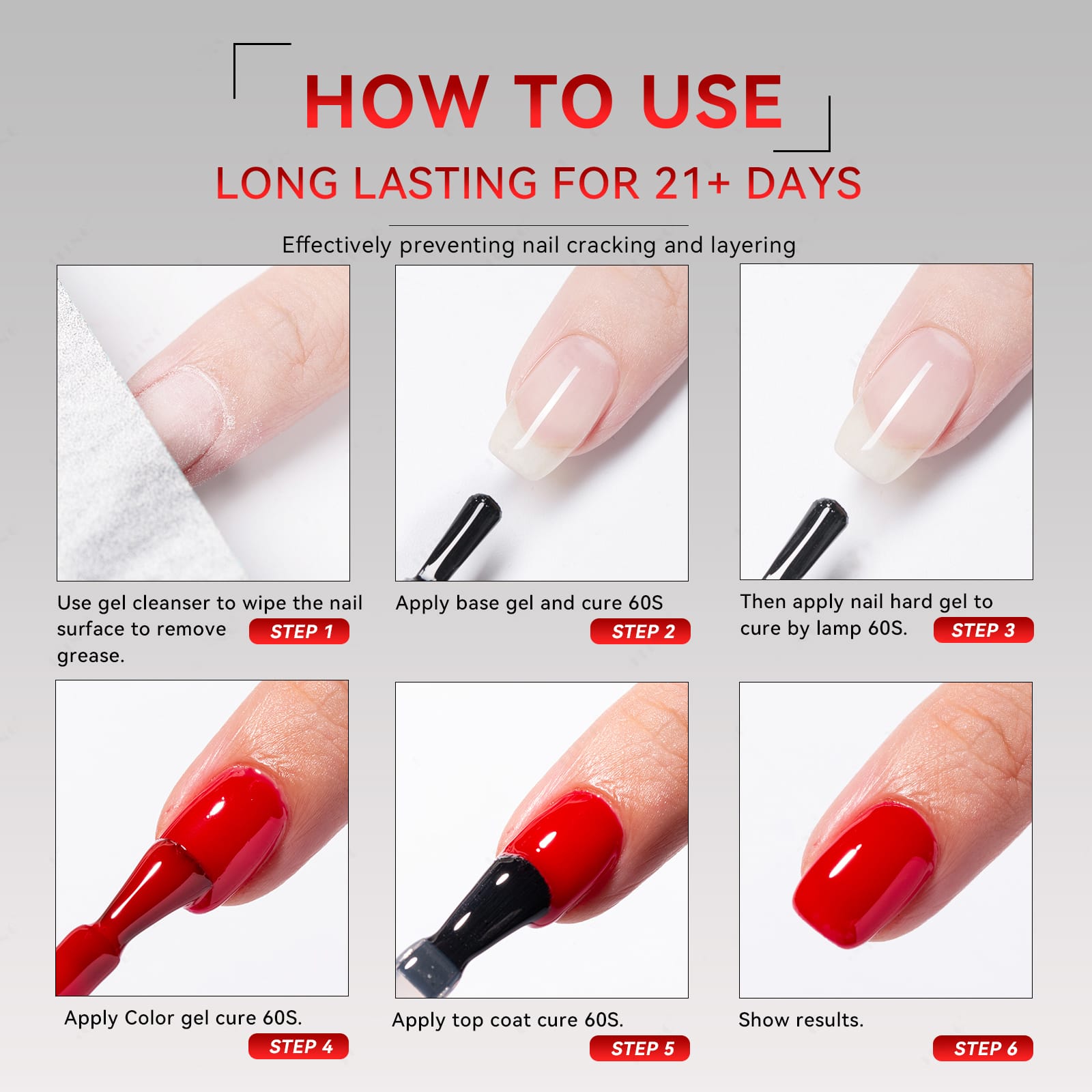 HOW TO USE

LONG LASTING FOR 21+ DAYS

Effectively preventing nail cracking and layering

Use gel cleanser to wipe the nail surface to remove grease.

STEP 1

Apply base gel and cure 60S

STEP 2

Then apply nail hard gel to cure by lamp 60S.

STEP 3

Apply Color gel cure 60S.

STEP 4

Apply top coat cure 60S.

STEP 5

Show results.

STEP 6