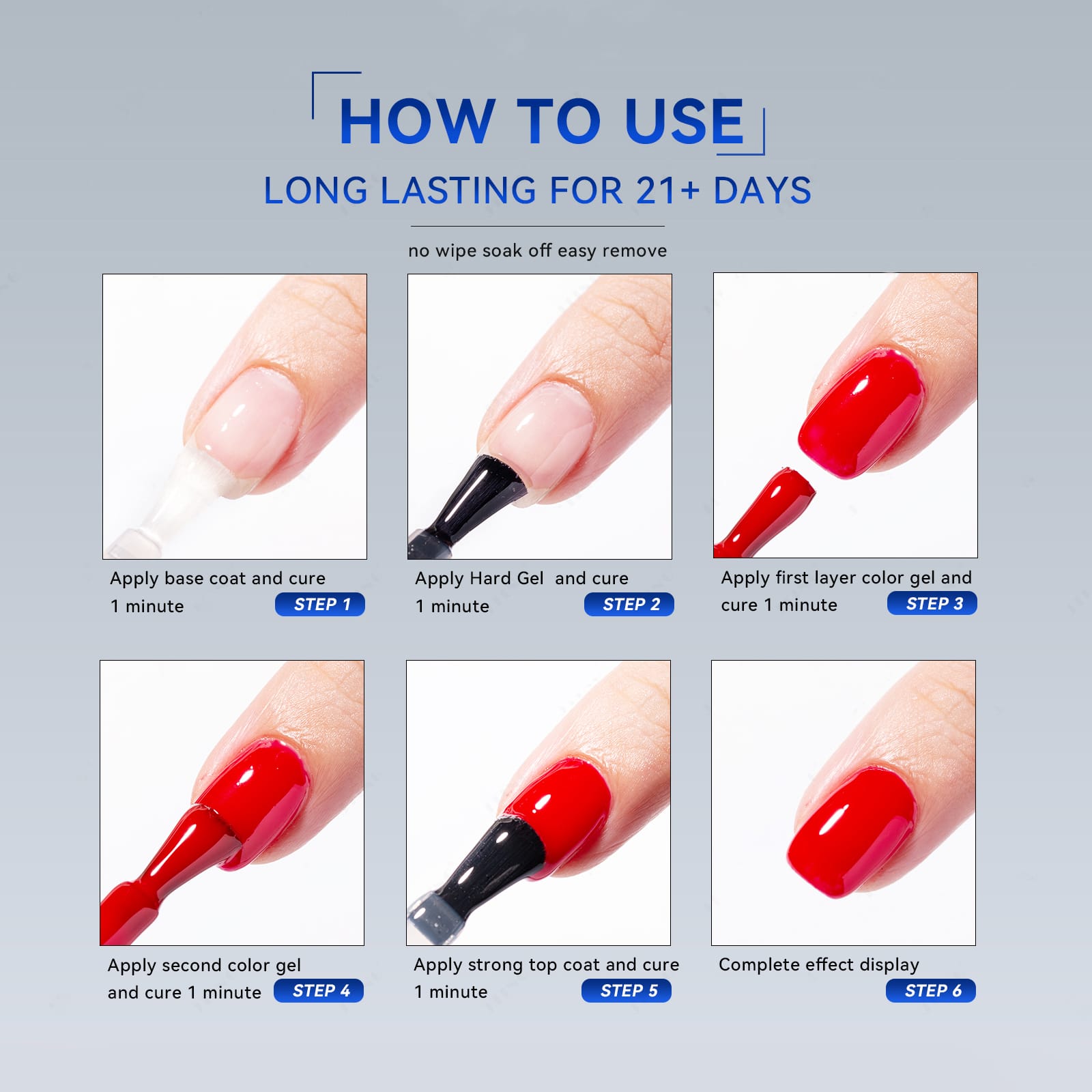 HOW TO USE

LONG LASTING FOR 21+ DAYS

no wipe soak off easy remove

Apply base coat and cure 1 minute STEP 1

Apply Hard Gel  and cure 1 minute STEP 2

Apply first layer color gel and cure 1 minute STEP 3

Apply second color gel and cure 1 minute STEP 4

Apply strong top coat and cure 1 minute STEP 5

Complete effect display STEP 6